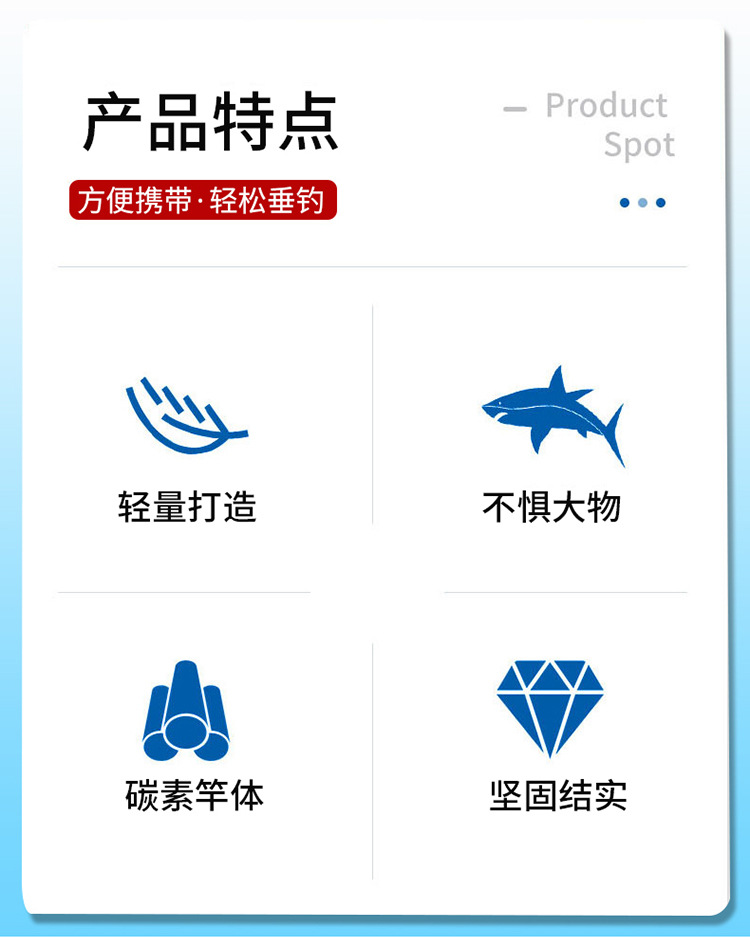 产品特点

- Product Spot

方便携带·轻松垂钓

轻量打造

不惧大物

碳素竿体

坚固结实