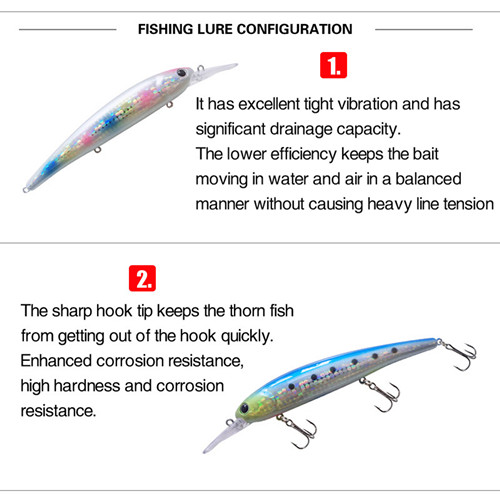 FISHING LURE CONFIGURATION

1.

It has excellent tight vibration and has significant drainage capacity.
The lower efficiency keeps the bait moving in water and air in a balanced manner without causing heavy line tension

2.

The sharp hook tip keeps the thorn fish from getting out of the hook quickly.
Enhanced corrosion resistance, high hardness and corrosion resistance.